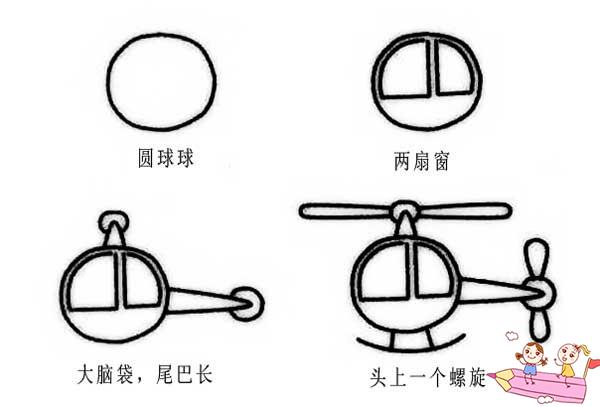 圆球球

两扇窗

大脑袋，尾巴长

头上一个螺旋